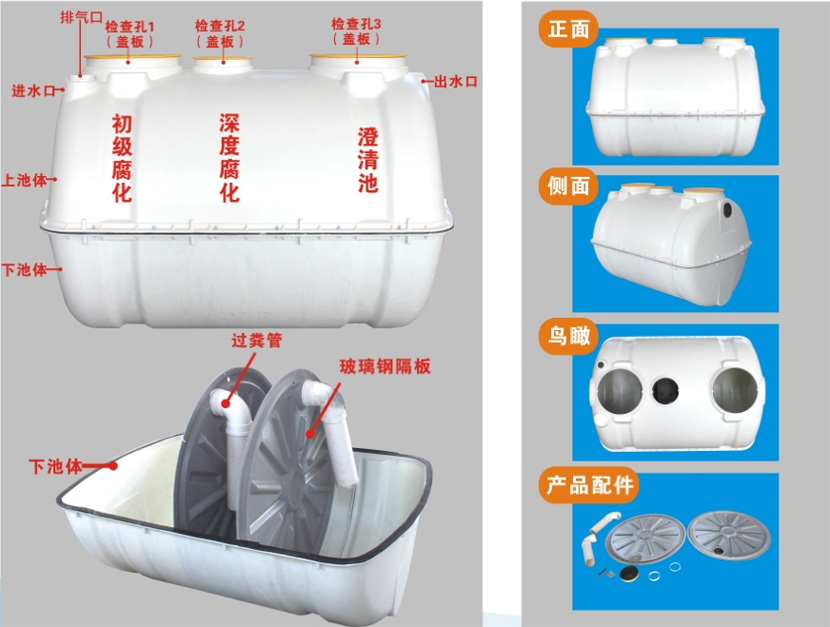 排气口
检查孔1
（盖板）
检查孔2
（盖板）
检查孔3
（盖板）
进水口
出水口
初级腐化
深度腐化
澄清池
上池体
下池体
过粪管
玻璃钢隔板
下池体

正面
侧面
鸟瞰
产品配件